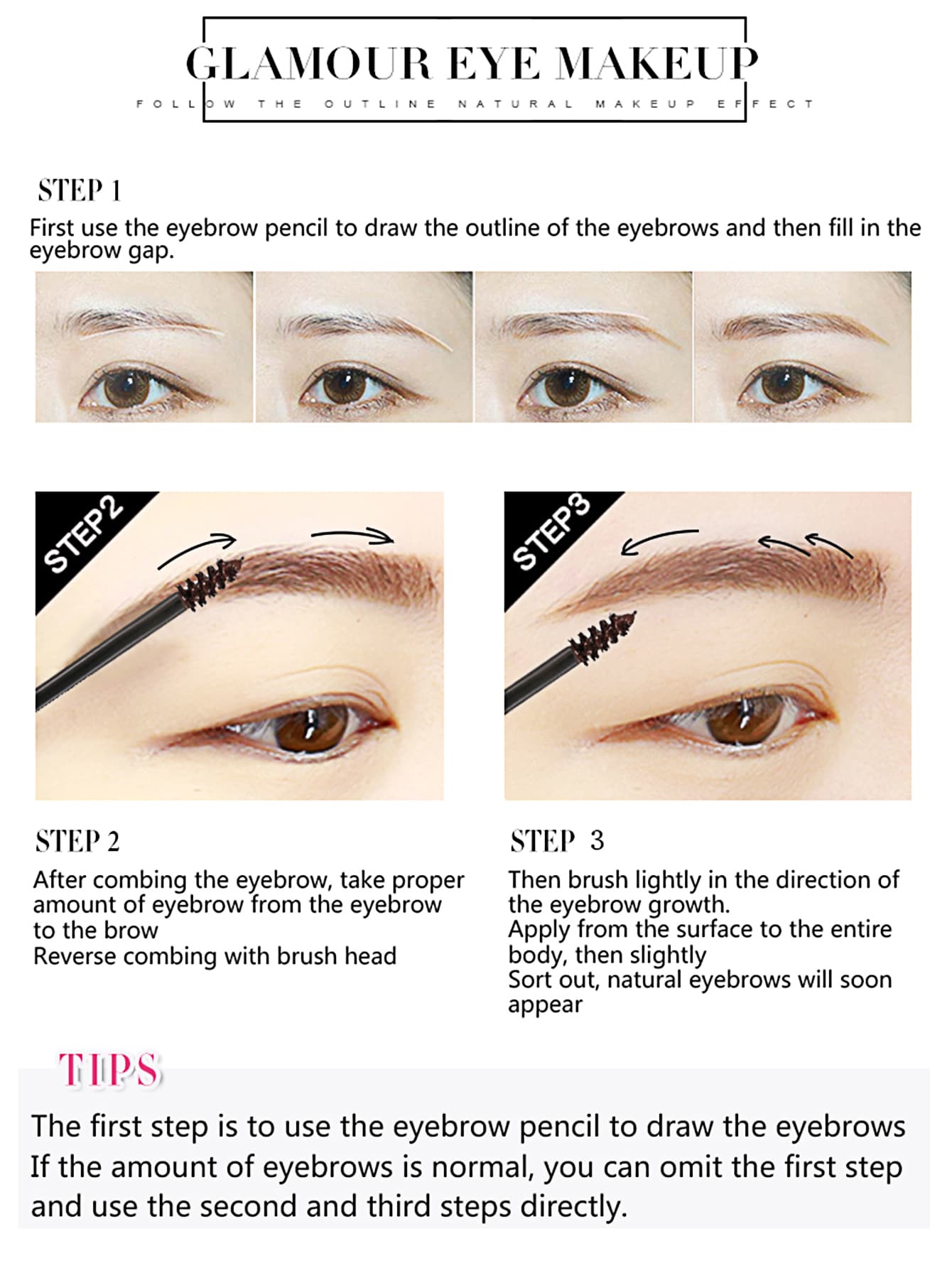 GLAMOUR EYE MAKEUP

FOLLOW THE OUTLINE NATURAL MAKEUP EFFECT

STEP 1

First use the eyebrow pencil to draw the outline of the eyebrows and then fill in the eyebrow gap.

STEP2

STEP3

STEP 2

After combing the eyebrow, take proper amount of eyebrow from the eyebrow to the brow
Reverse combing with brush head

STEP 3

Then brush lightly in the direction of the eyebrow growth.
Apply from the surface to the entire body, then slightly
Sort out, natural eyebrows will soon appear

TIPS

The first step is to use the eyebrow pencil to draw the eyebrows
If the amount of eyebrows is normal, you can omit the first step and use the second and third steps directly.