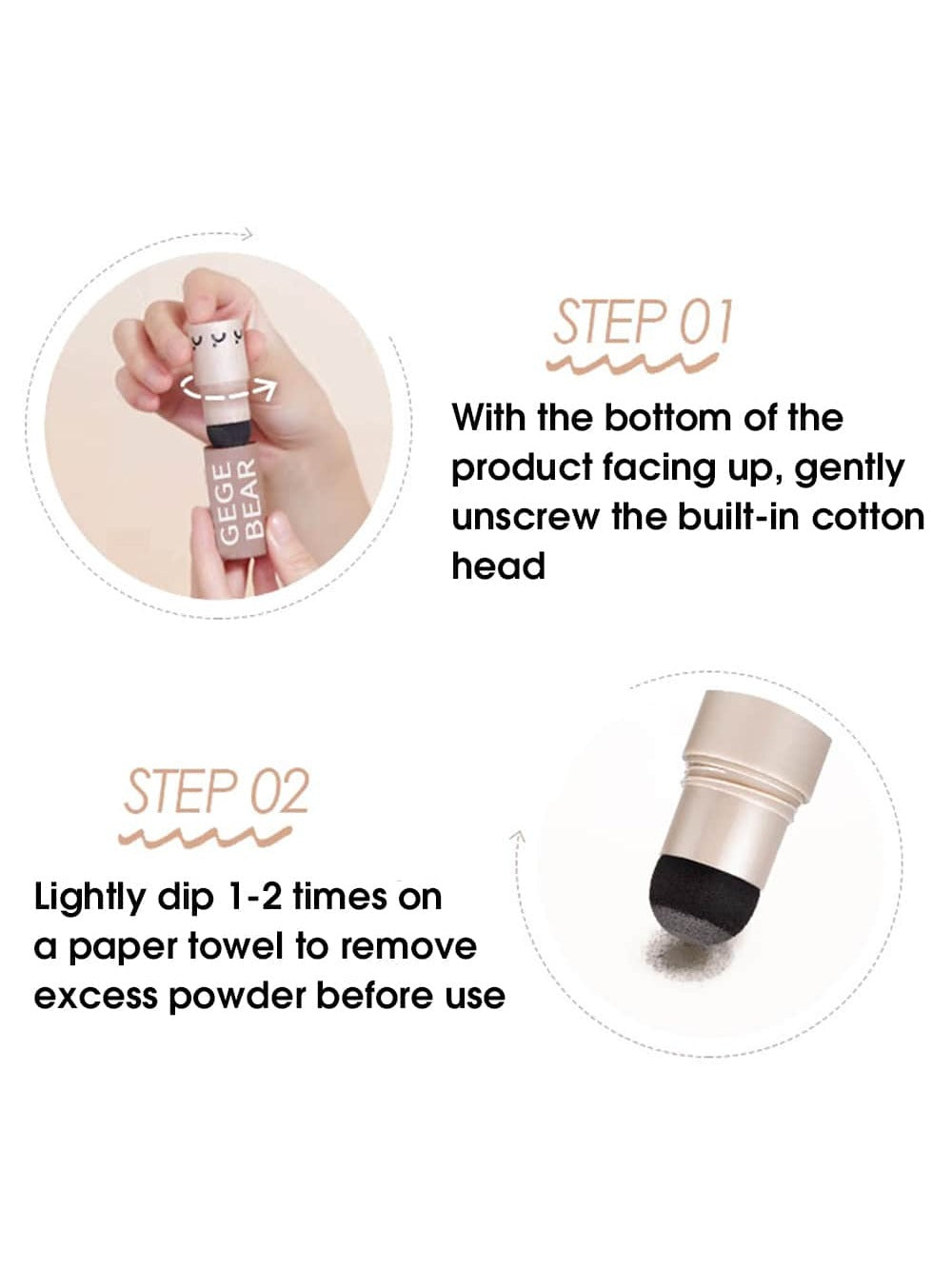 GEGE BEAR

STEP 01

With the bottom of the product facing up, gently unscrew the built-in cotton head

STEP 02

Lightly dip 1-2 times on a paper towel to remove excess powder before use