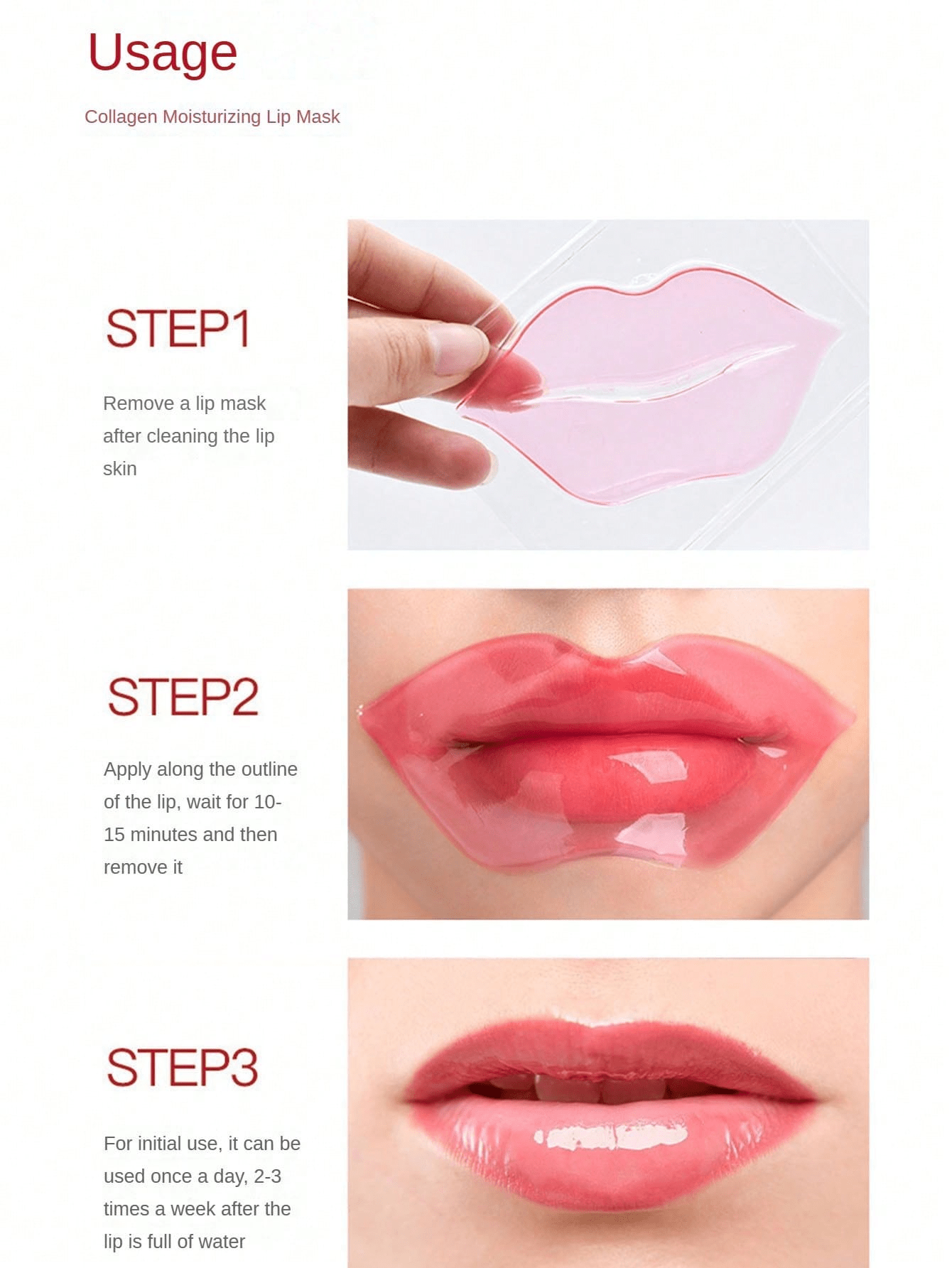 Usage

Collagen Moisturizing Lip Mask

STEP1

Remove a lip mask after cleaning the lip skin

STEP2

Apply along the outline of the lip, wait for 10-15 minutes and then remove it

STEP3

For initial use, it can be used once a day, 2-3 times a week after the lip is full of water