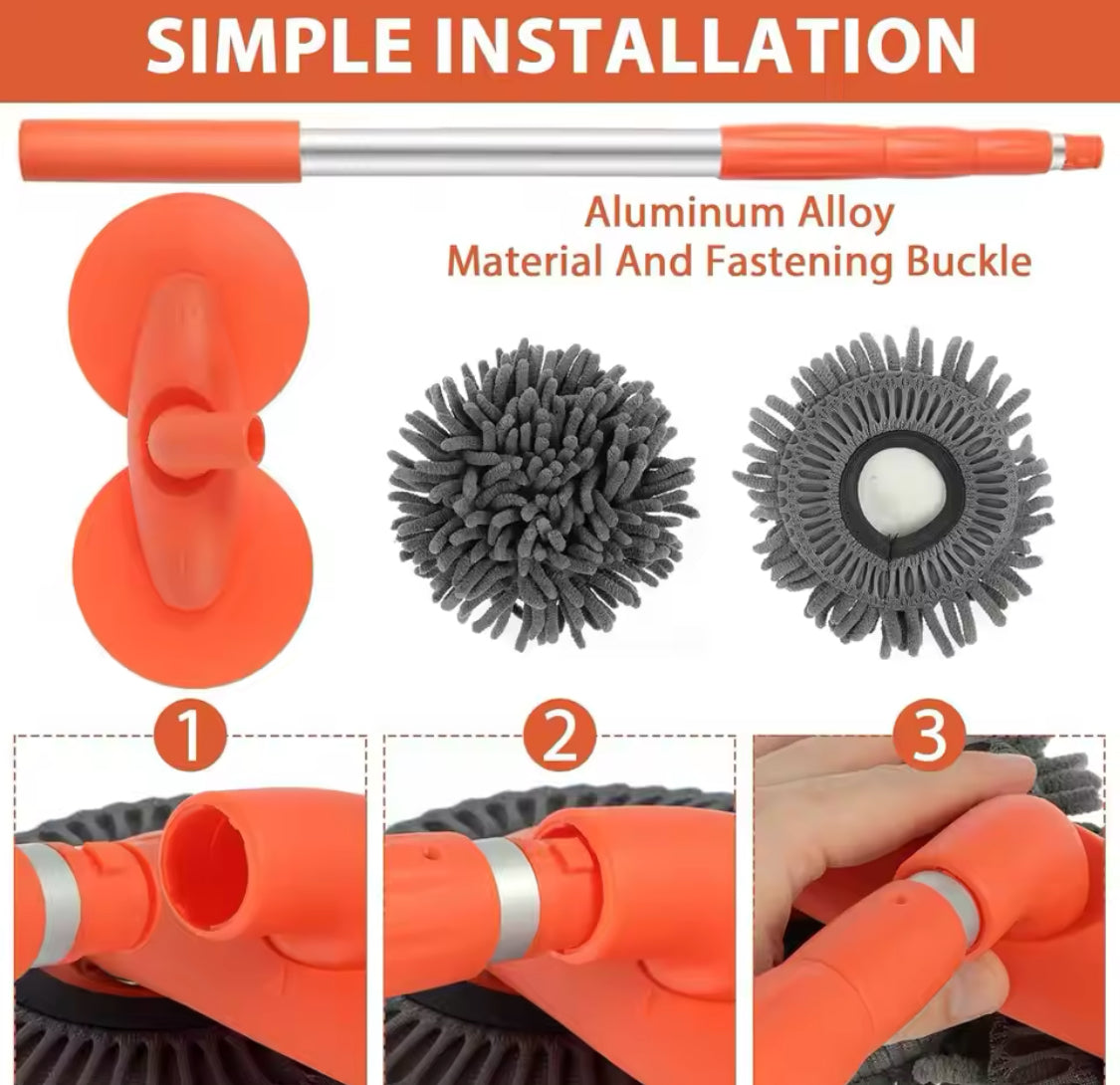 SIMPLE INSTALLATION

Aluminum Alloy
Material And Fastening Buckle

1

2

3