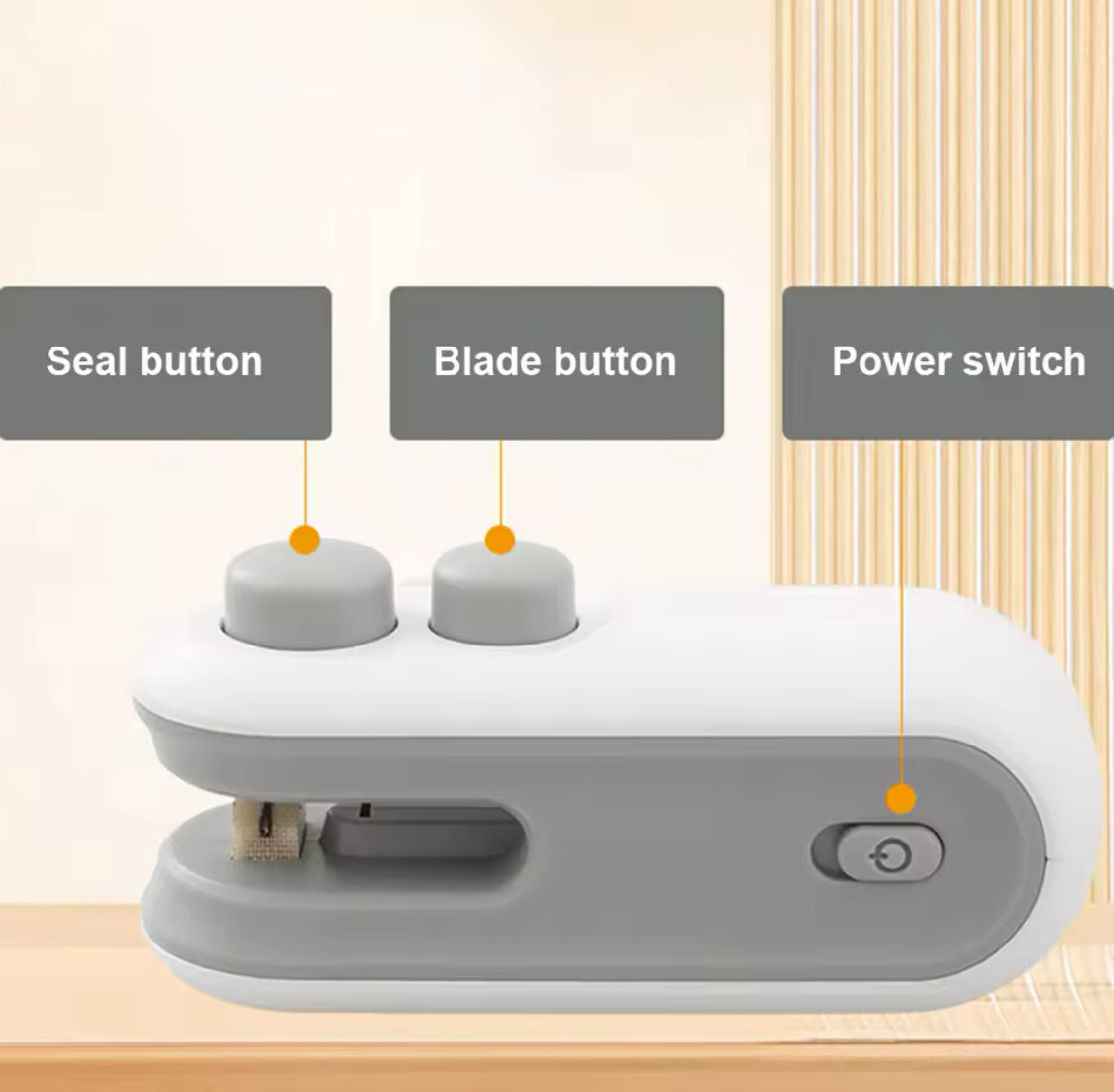 Seal button

Blade button

Power switch