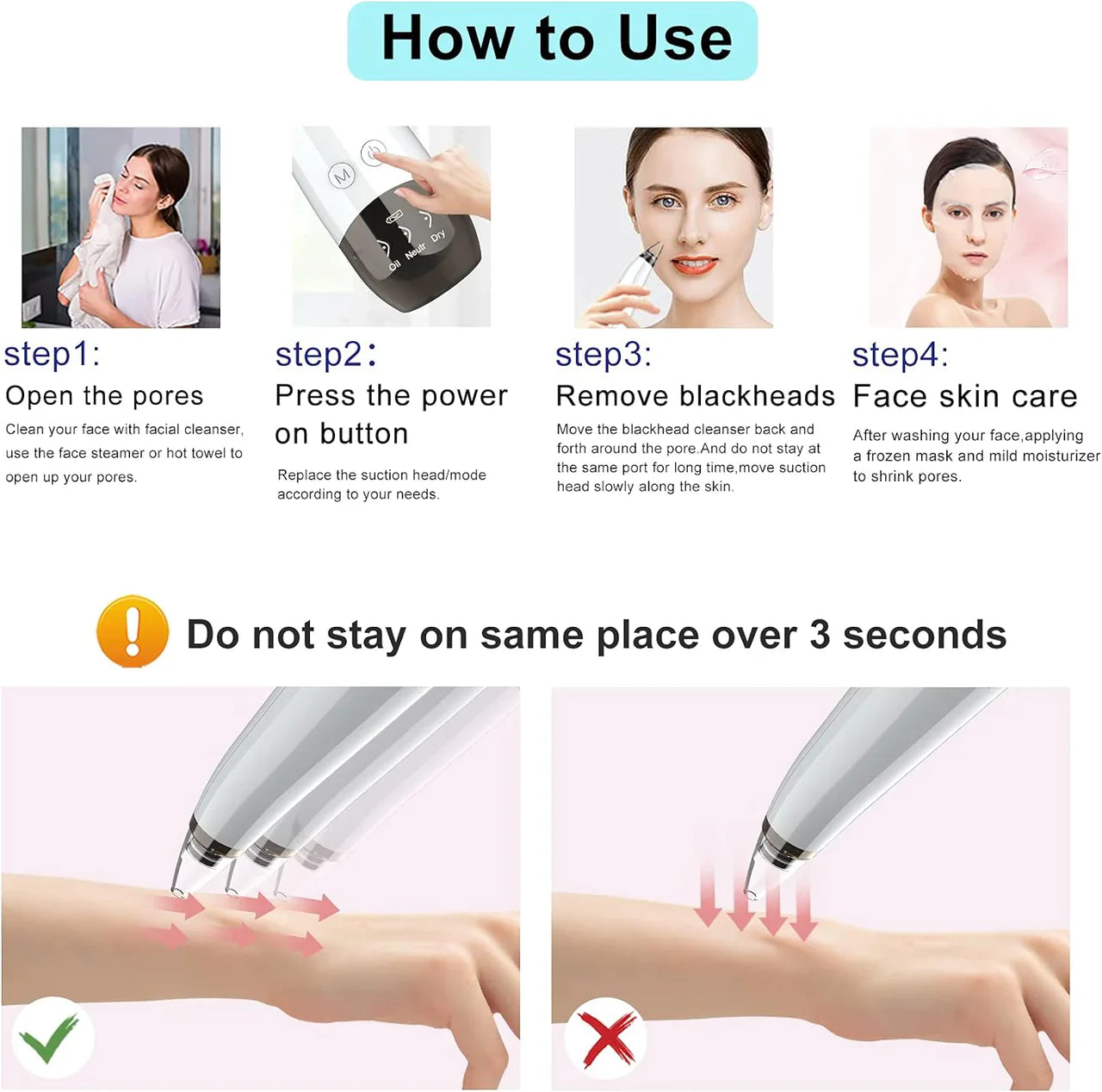 How to Use

M

Oil Neutr Dry

step1:
Open the pores
Clean your face with facial cleanser, use the face steamer or hot towel to open up your pores.

step2:
Press the power on button
Replace the suction head/mode according to your needs.

step3:
Remove blackheads
Move the blackhead cleanser back and forth around the pore.And do not stay at the same port for long time,move suction head slowly along the skin.

step4:
Face skin care
After washing your face,applying a frozen mask and mild moisturizer to shrink pores.

Do not stay on same place over 3 seconds