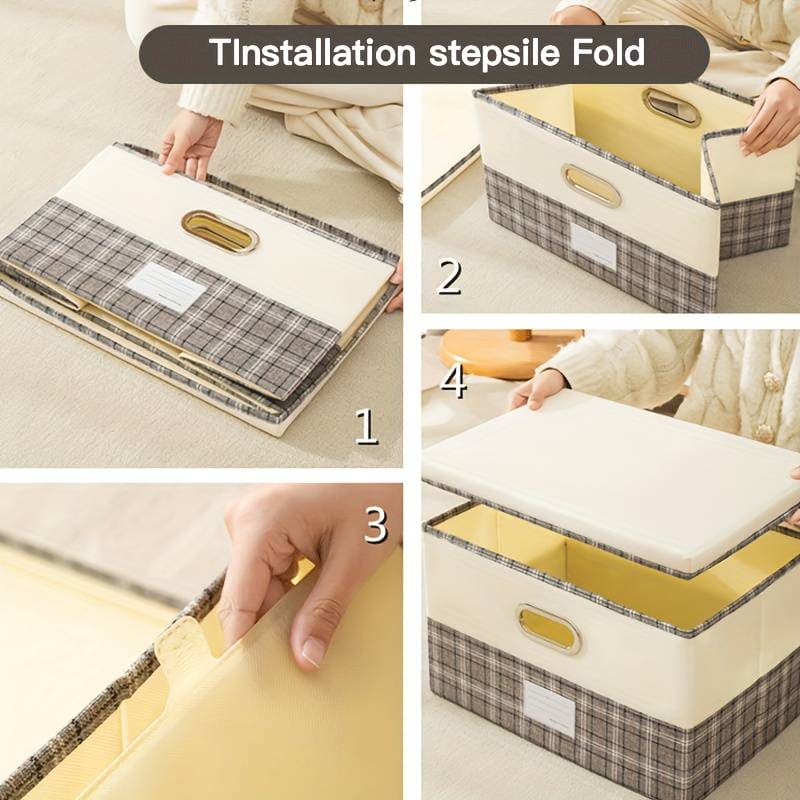 TInstallation stepsile Fold

1

2

3

4