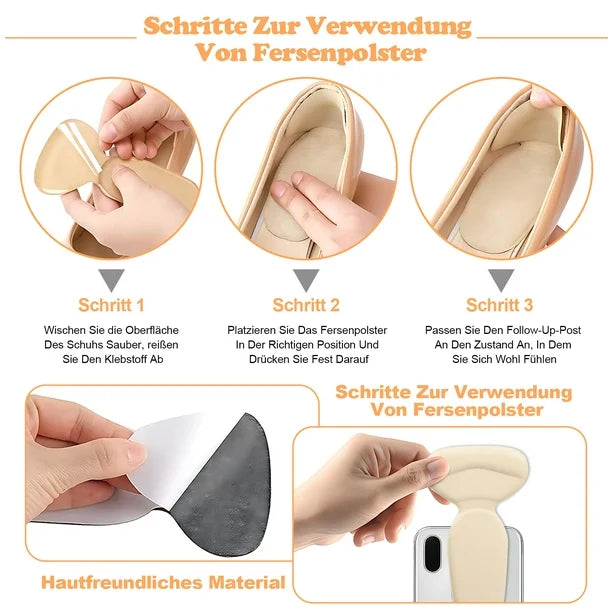 Schritte Zur Verwendung Von Fersenpolster

Schritt 1

Wischen Sie die Oberfläche Des Schuhs Sauber, reißen Sie Den Klebstoff Ab

Schritt 2

Platzieren Sie Das Fersenpolster In Der Richtigen Position Und Drücken Sie Fest Darauf

Schritt 3

Passen Sie Den Follow-Up-Post An Den Zustand An, In Dem Sie Sich Wohl Fühlen

Schritte Zur Verwendung Von Fersenpolster

Hautfreundliches Material