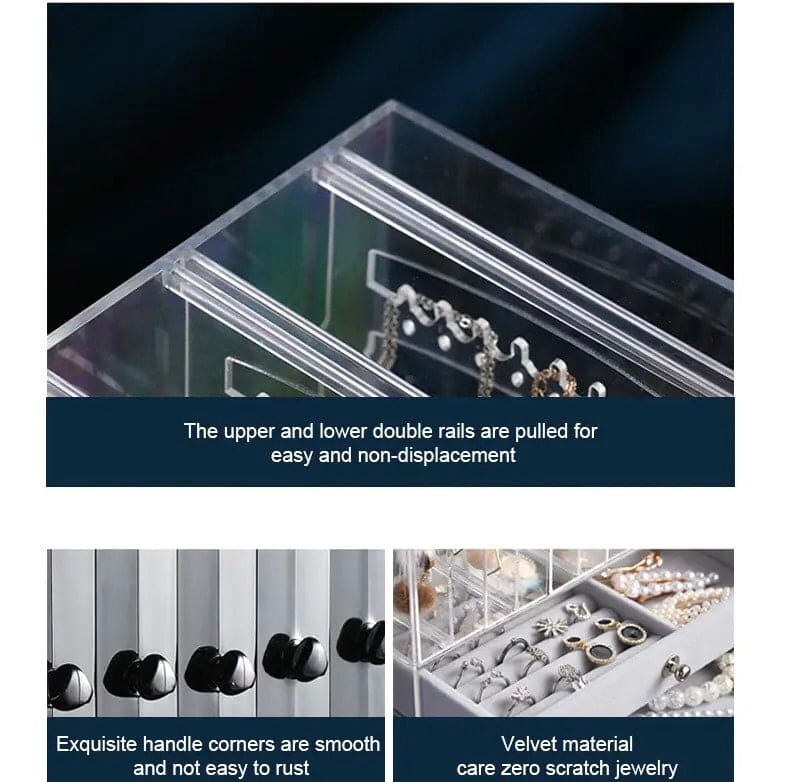 The upper and lower double rails are pulled for easy and non-displacement

Exquisite handle corners are smooth and not easy to rust

Velvet material care zero scratch jewelry