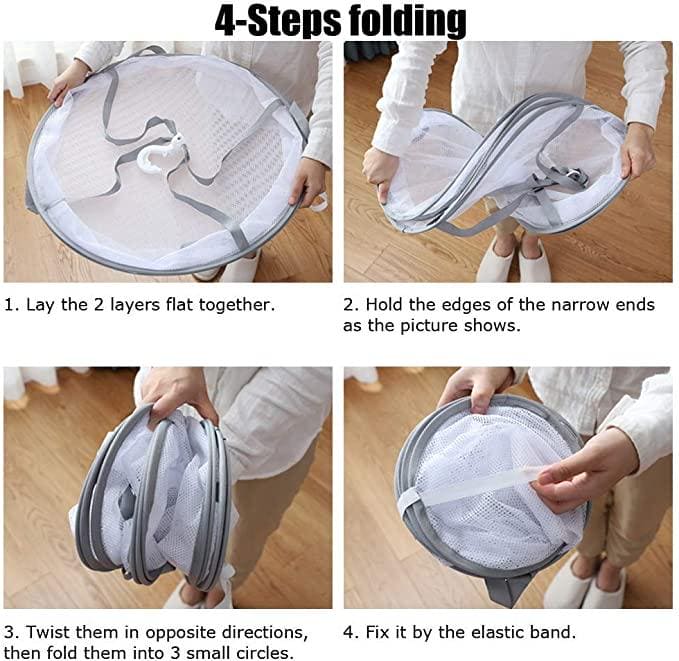 4-Steps folding

1. Lay the 2 layers flat together.

2. Hold the edges of the narrow ends as the picture shows.

3. Twist them in opposite directions, then fold them into 3 small circles.

4. Fix it by the elastic band.